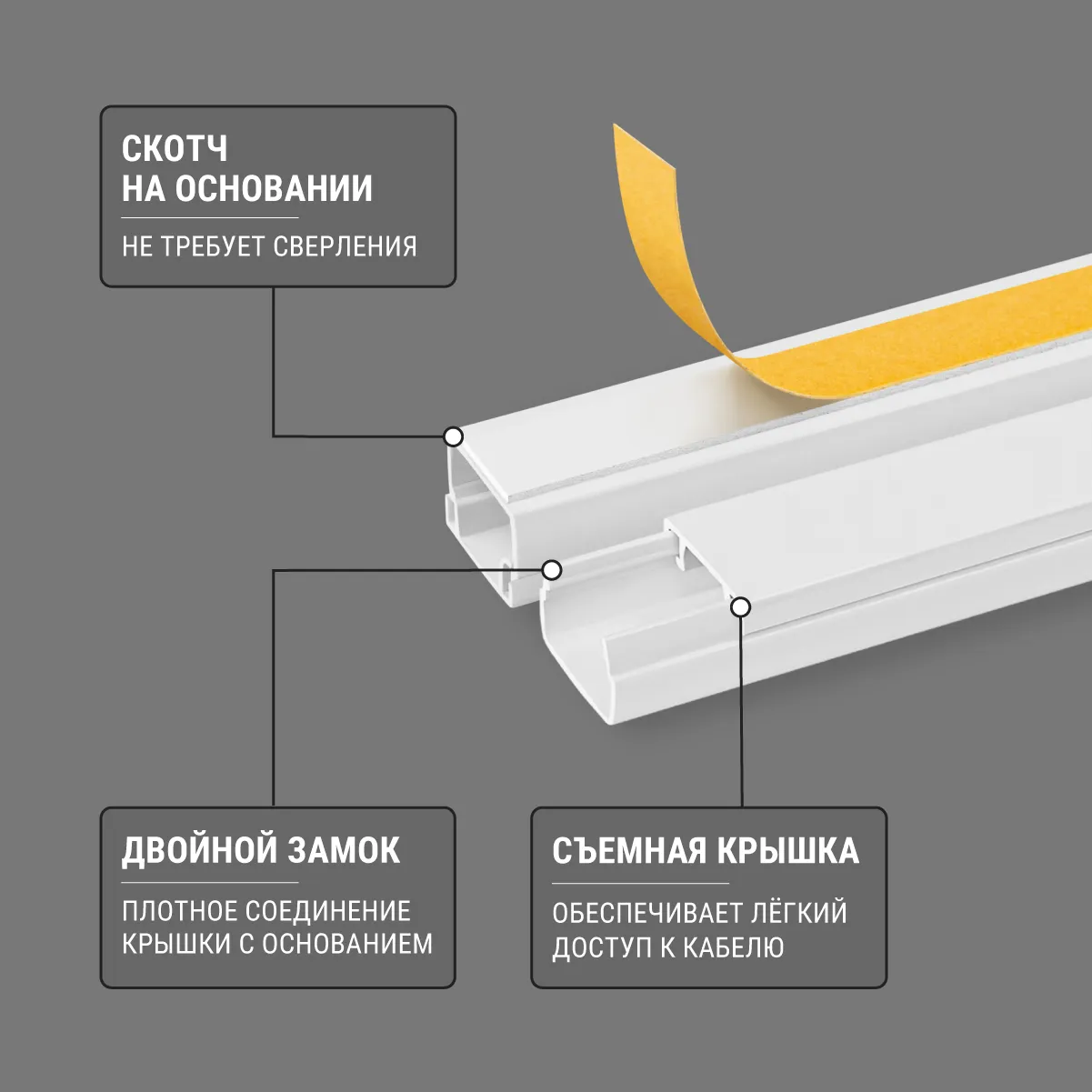 СКОТЧ
НА ОСНОВАНИИ

НЕ ТРЕБУЕТ СВЕРЛЕНИЯ

ДВОЙНОЙ ЗАМОК

ПЛОТНОЕ СОЕДИНЕНИЕ КРЫШКИ С ОСНОВАНИЕМ

СЪЕМНАЯ КРЫШКА

ОБЕСПЕЧИВАЕТ ЛЁГКИЙ ДОСТУП К КАБЕЛЮ