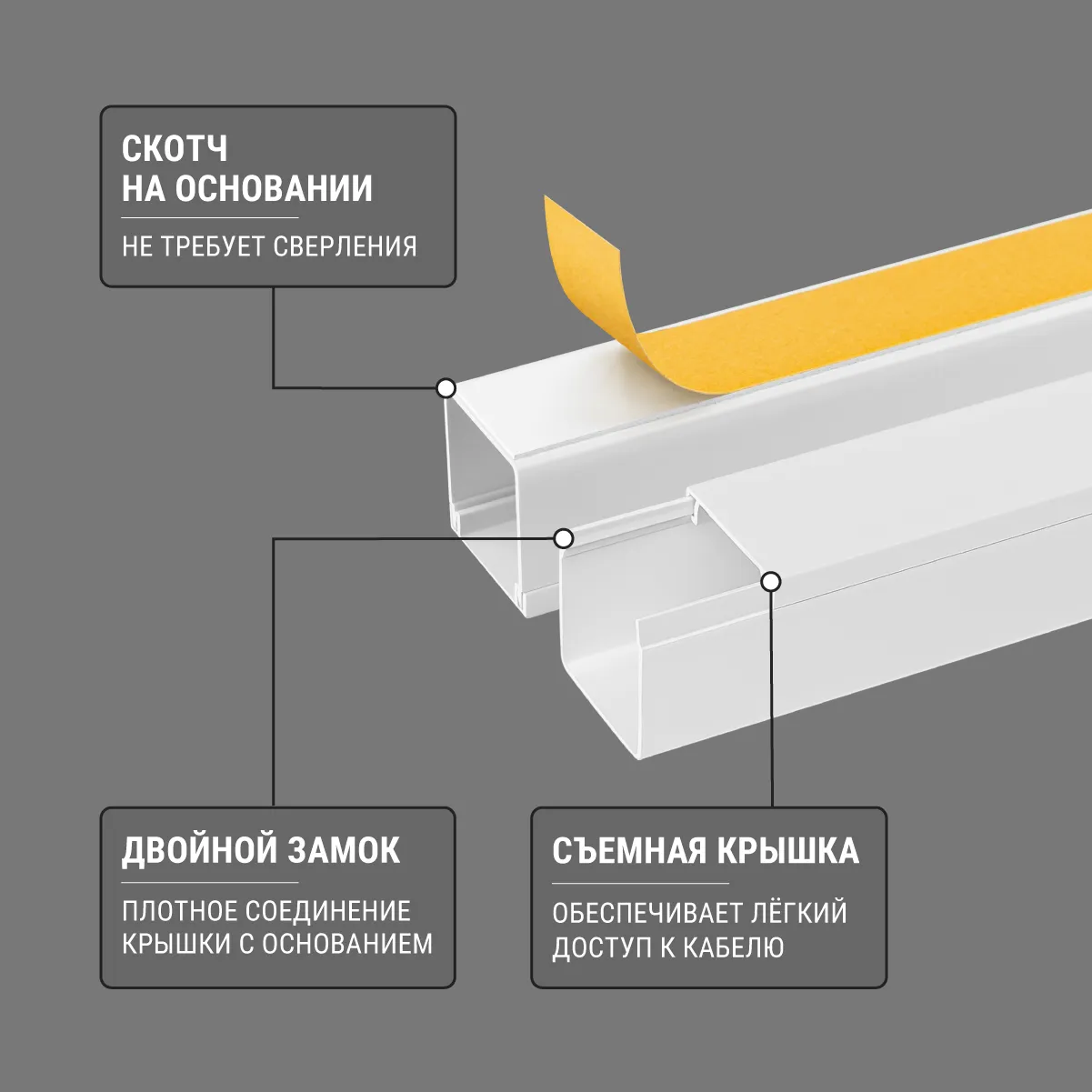 СКОТЧ
НА ОСНОВАНИИ

НЕ ТРЕБУЕТ СВЕРЛЕНИЯ

ДВОЙНОЙ ЗАМОК

ПЛОТНОЕ СОЕДИНЕНИЕ КРЫШКИ С ОСНОВАНИЕМ

СЪЕМНАЯ КРЫШКА

ОБЕСПЕЧИВАЕТ ЛЁГКИЙ ДОСТУП К КАБЕЛЮ