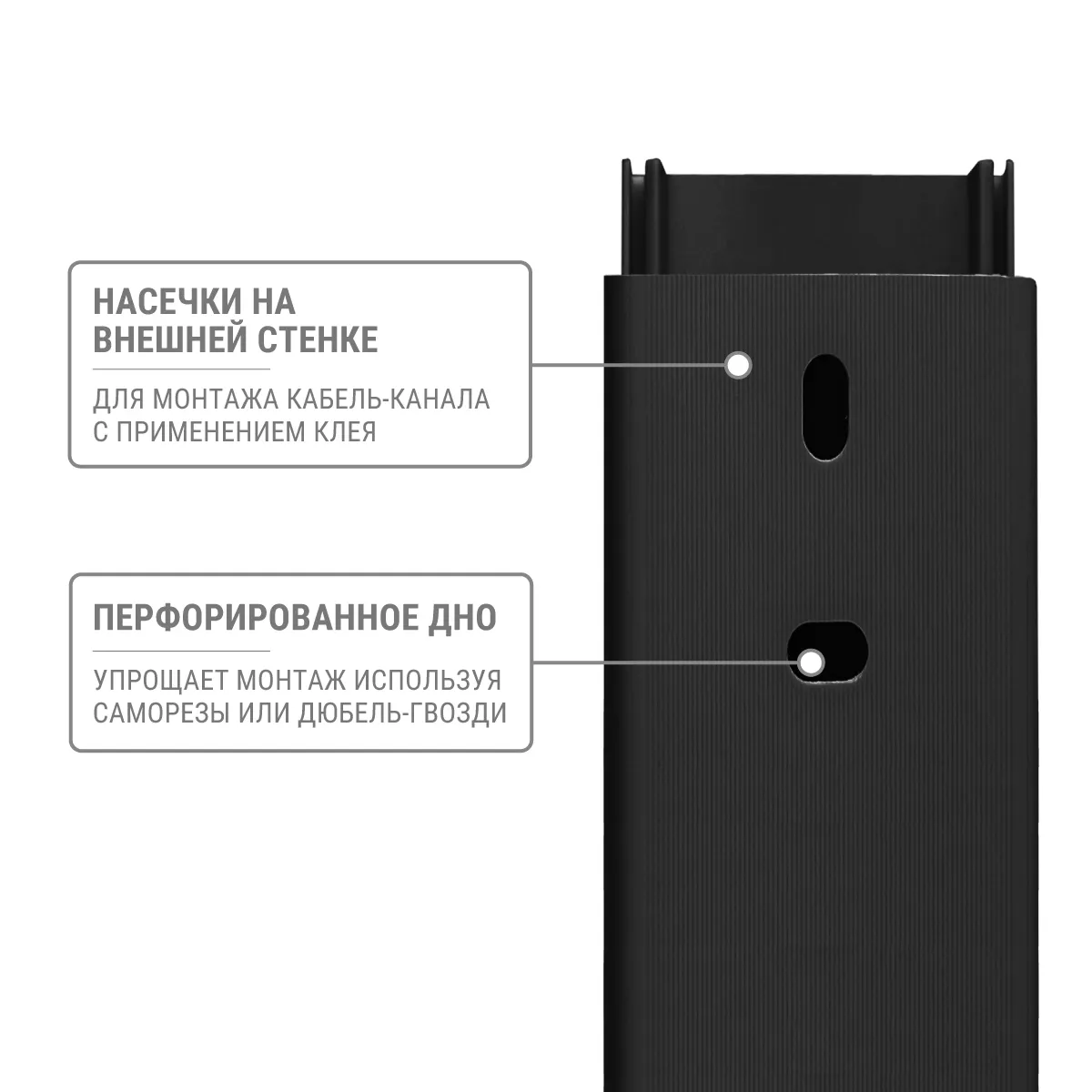 НАСЕЧКИ НА ВНЕШНЕЙ СТЕНКЕ

ДЛЯ МОНТАЖА КАБЕЛЬ-КАНАЛА С ПРИМЕНЕНИЕМ КЛЕЯ

ПЕРФОРИРОВАННОЕ ДНО

УПРОЩАЕТ МОНТАЖ ИСПОЛЬЗУЯ САМОРЕЗЫ ИЛИ ДЮБЕЛЬ-ГВОЗДИ