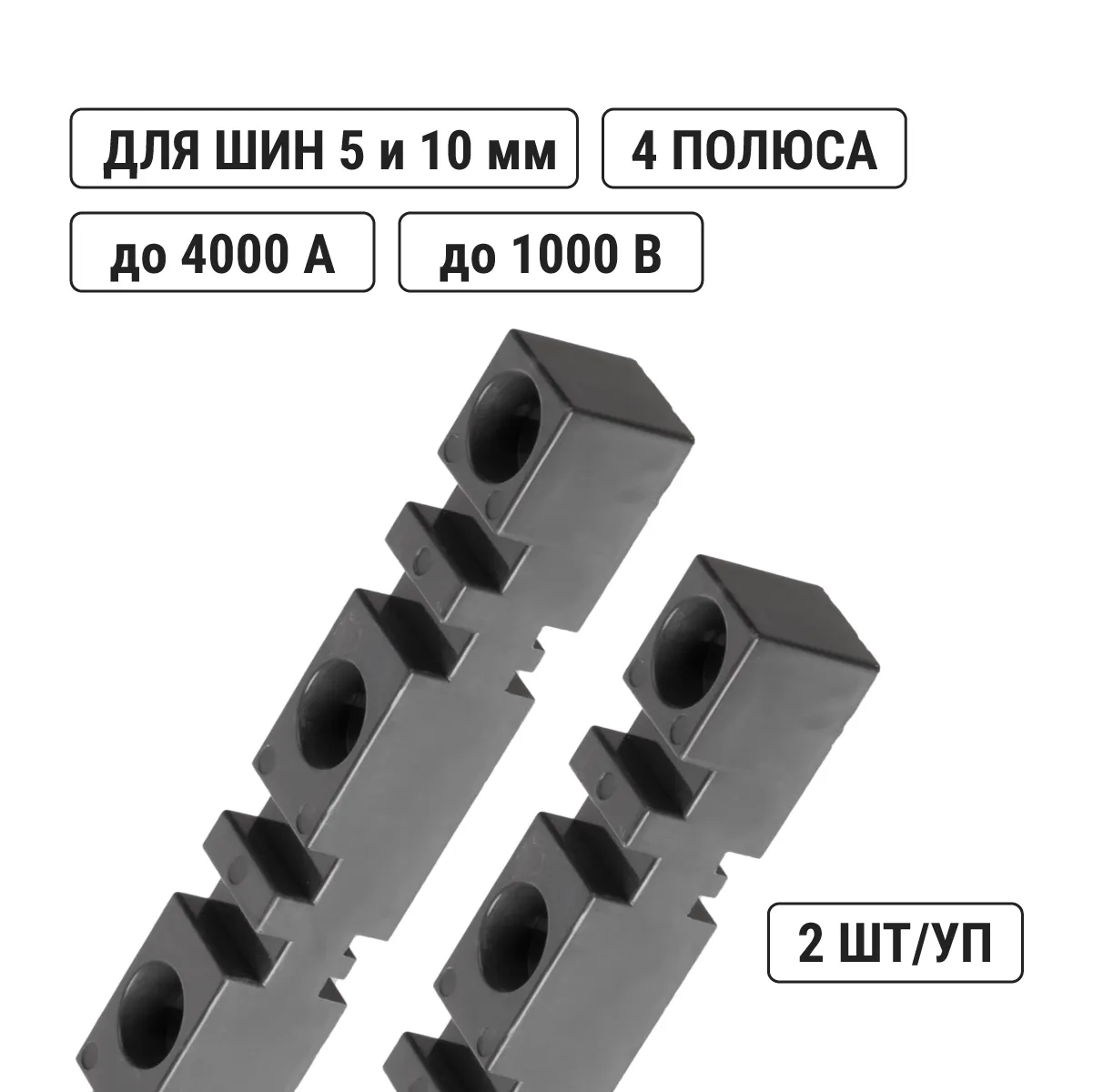 ДЛЯ ШИН 5 и 10 мм

4 ПОЛЮСА

до 4000 А

до 1000 В

2 ШТ/УП