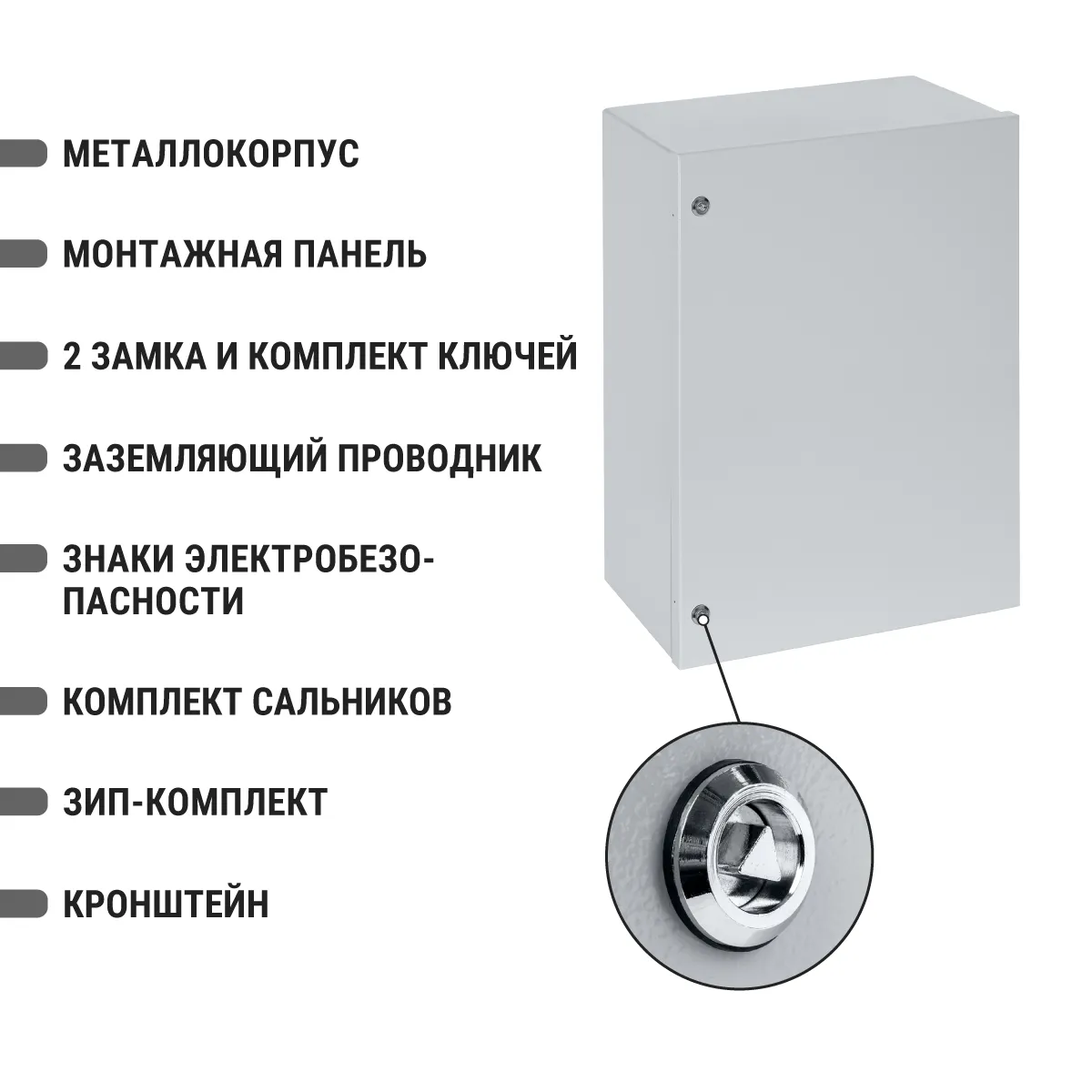 МЕТАЛЛОКОРПУС

МОНТАЖНАЯ ПАНЕЛЬ

2 ЗАМКА И КОМПЛЕКТ КЛЮЧЕЙ

ЗАЗЕМЛЯЮЩИЙ ПРОВОДНИК

ЗНАКИ ЭЛЕКТРОБЕЗОПАСНОСТИ

КОМПЛЕКТ САЛЬНИКОВ

ЗИП-КОМПЛЕКТ

КРОНШТЕЙН