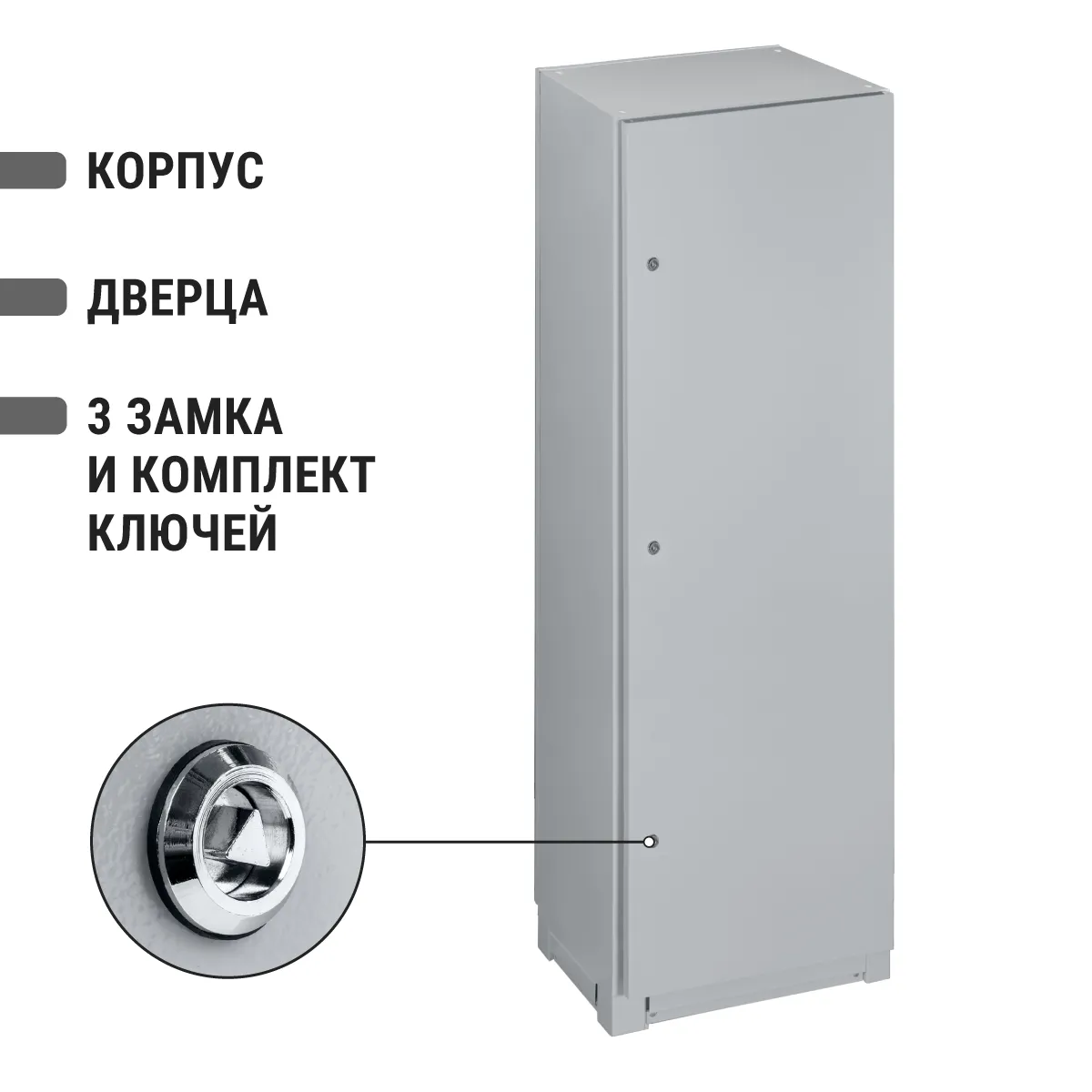 КОРПУС

ДВЕРЦА

3 ЗАМКА
И КОМПЛЕКТ
КЛЮЧЕЙ