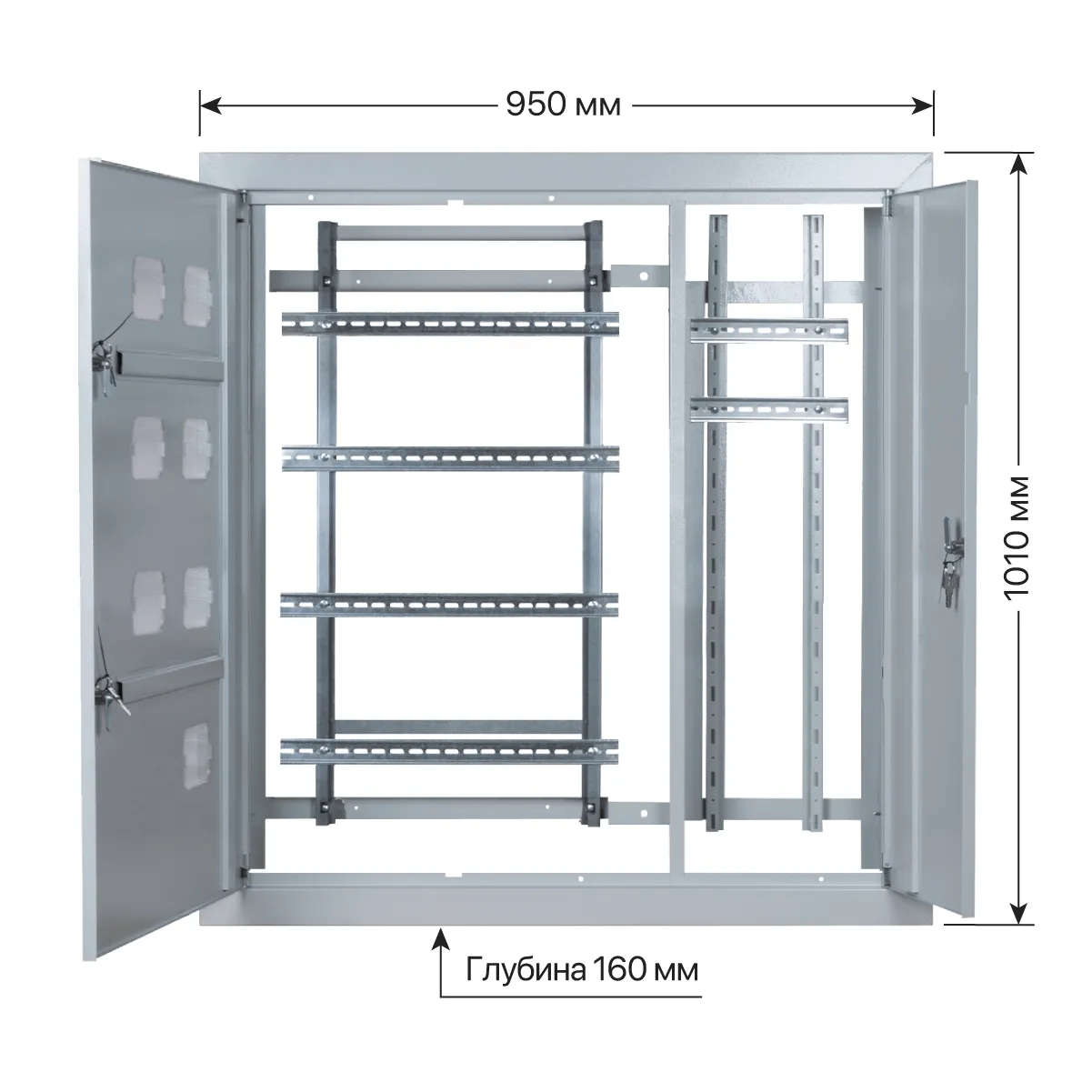 950 мм

1010 мм

Глубина 160 мм