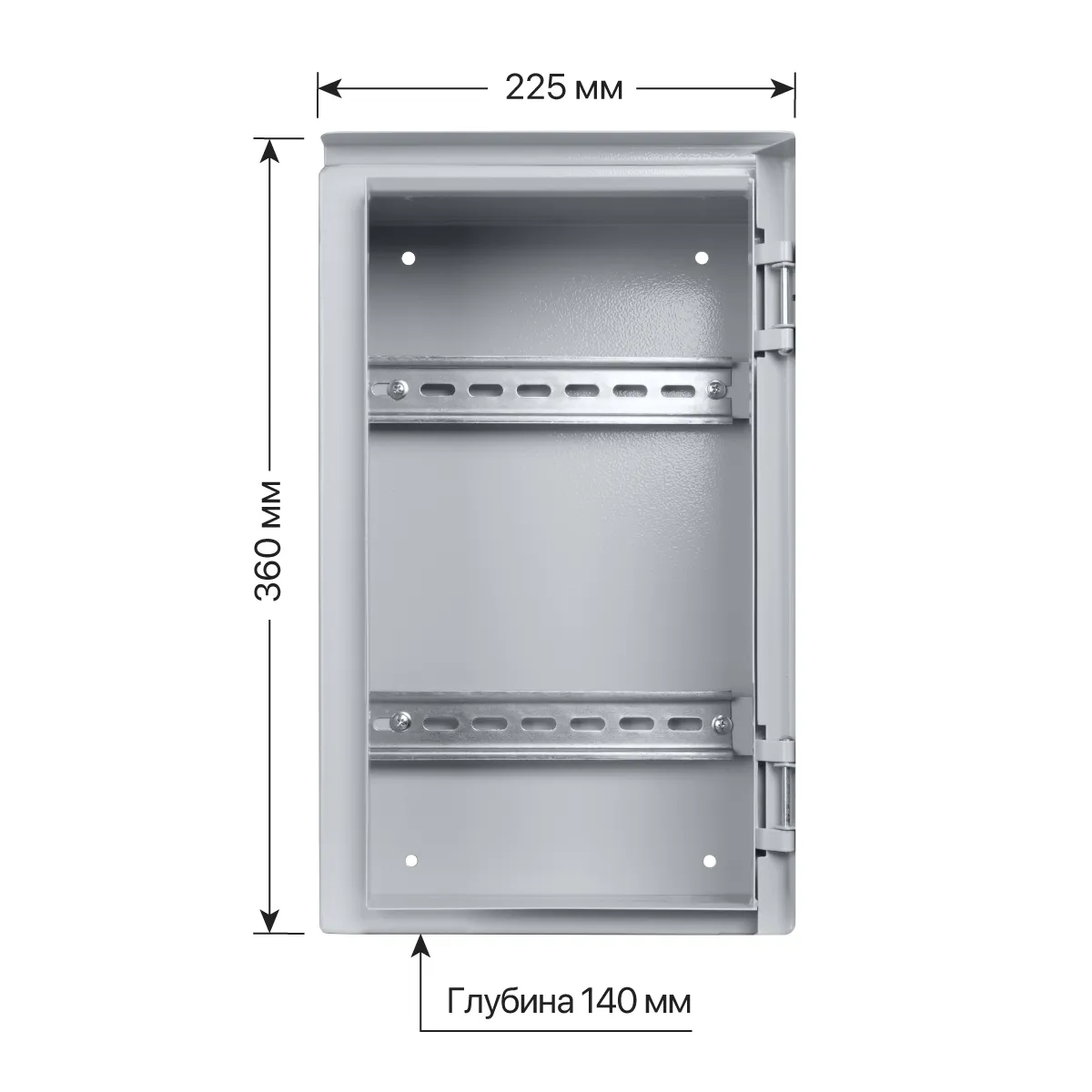 225 мм

360 мм

Глубина 140 мм