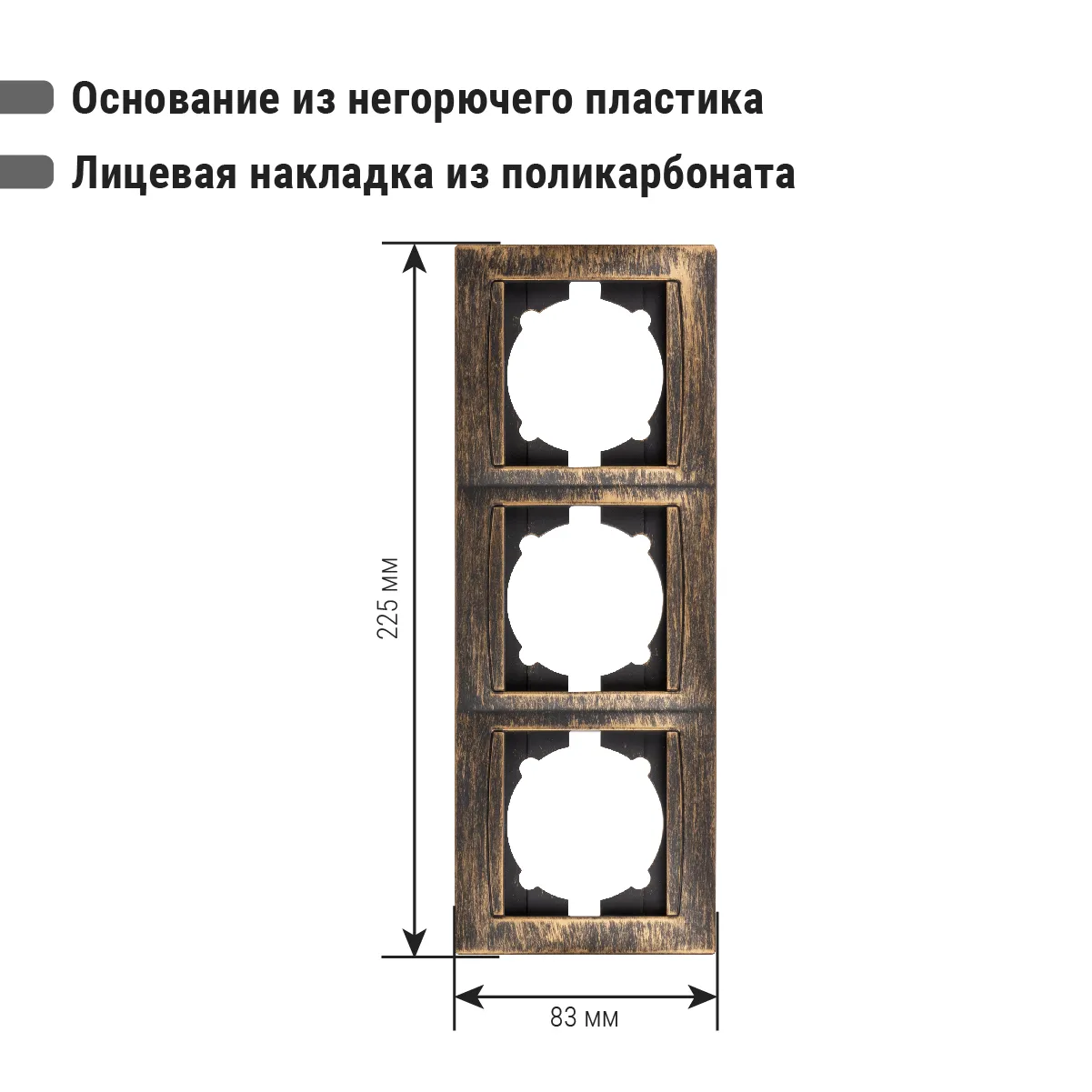 Основание из негорючего пластика

Лицевая накладка из поликарбоната

225 мм

83 мм