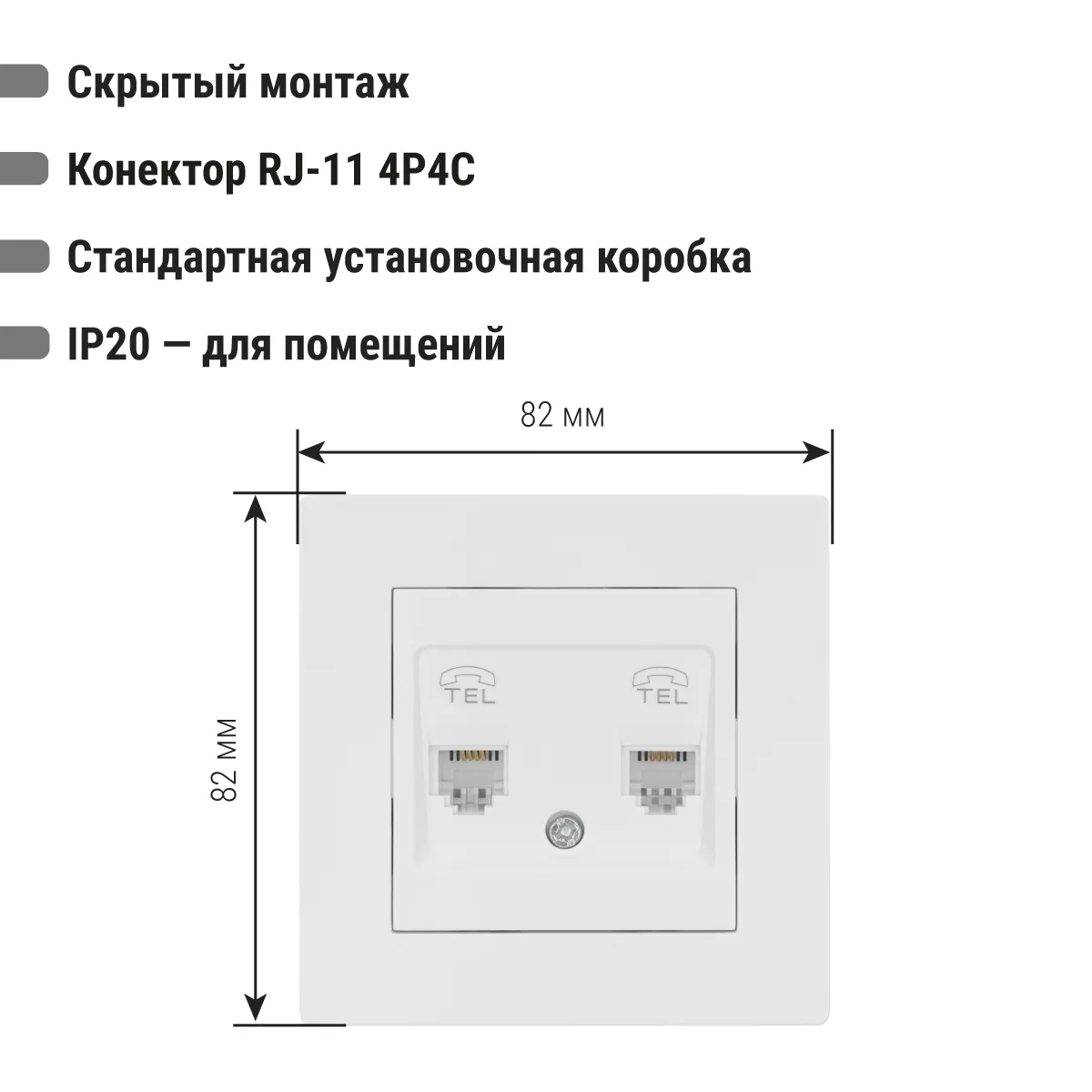 Скрытый монтаж

Конектор RJ-11 4P4C

Стандартная установочная коробка

IP20 — для помещений

82 мм

82 мм

TEL

TEL