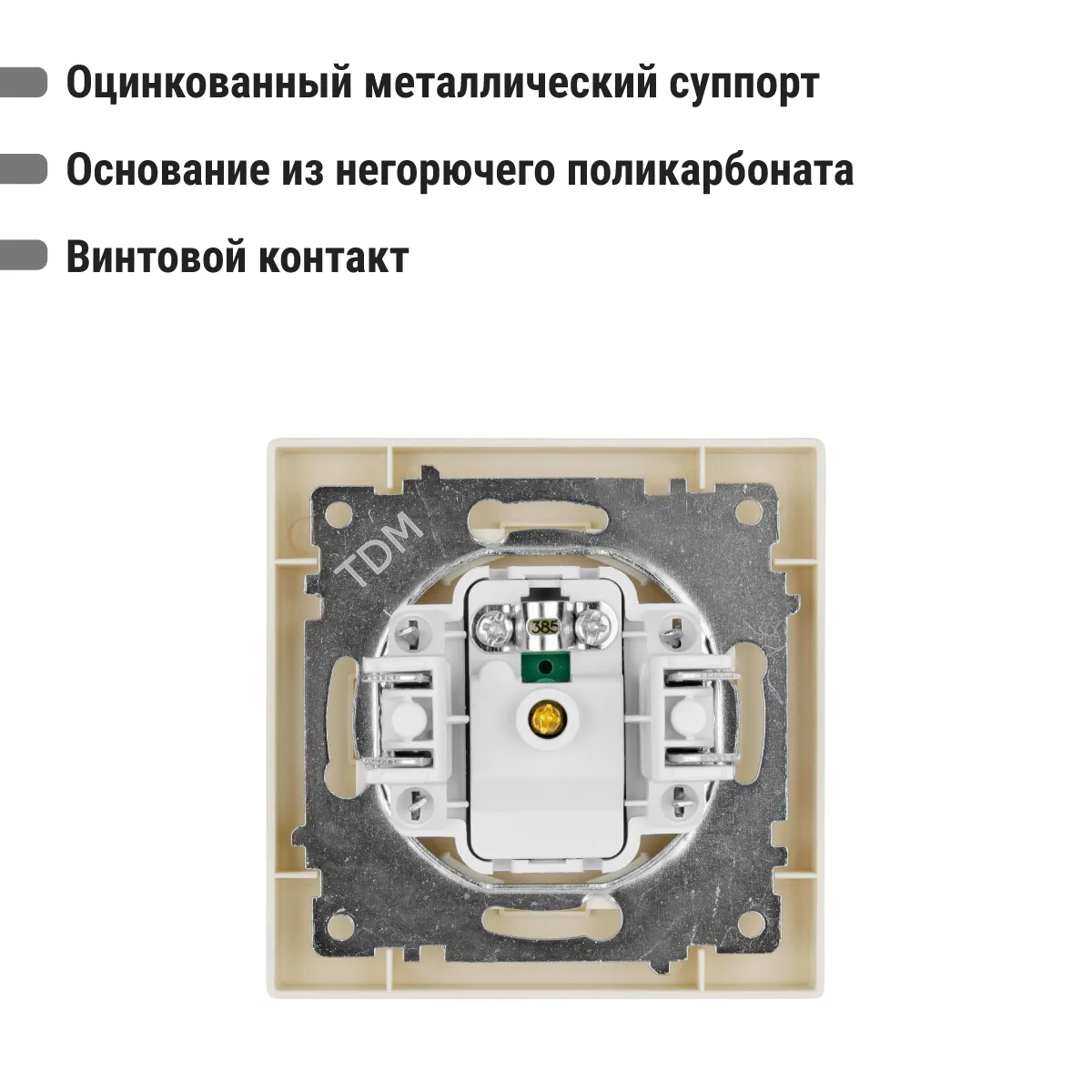 Оцинкованный металлический суппорт

Основание из негорючего поликарбоната

Винтовой контакт

TDM

385