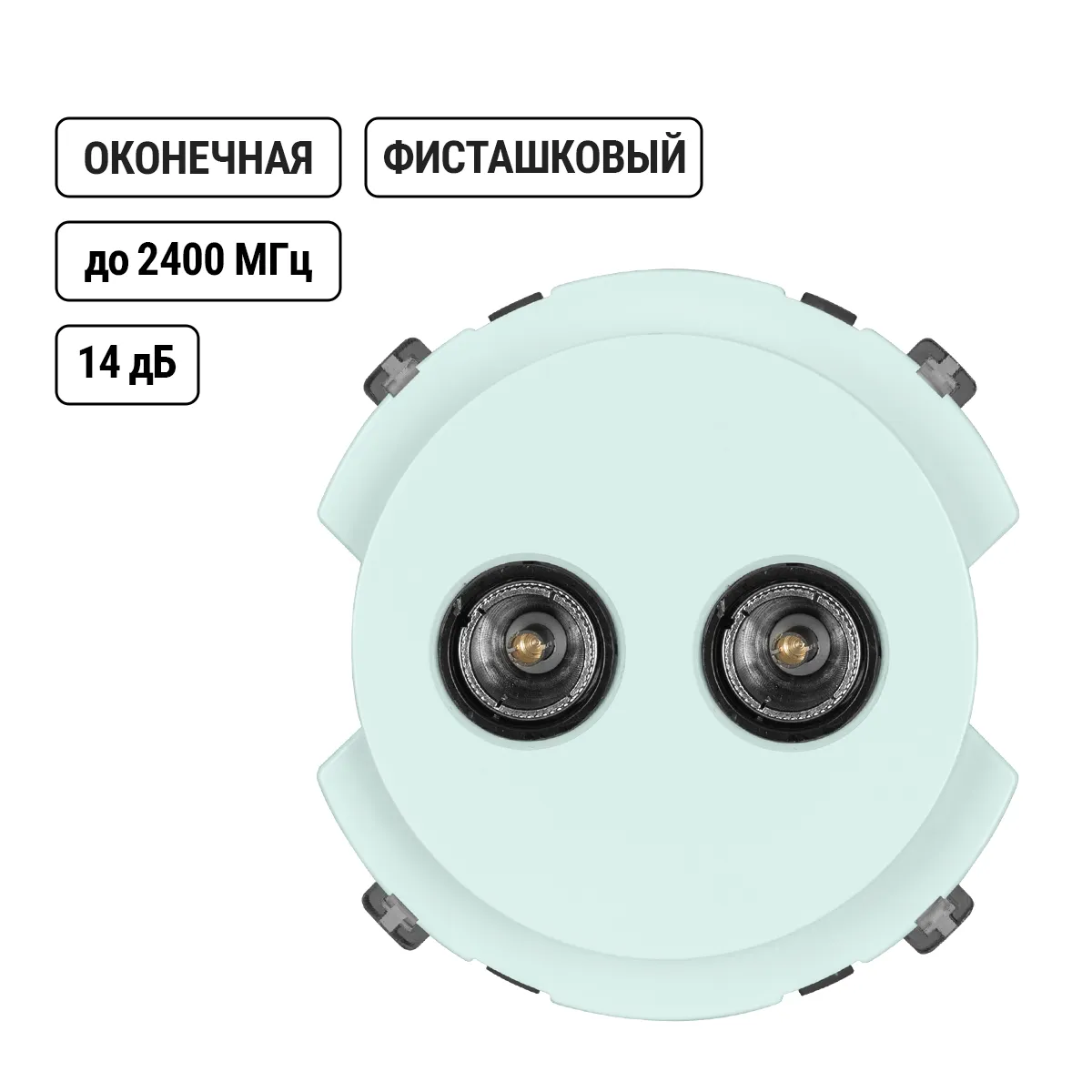 ОКОНЕЧНАЯ

ФИСТАШКОВЫЙ

до 2400 МГц

14 дБ