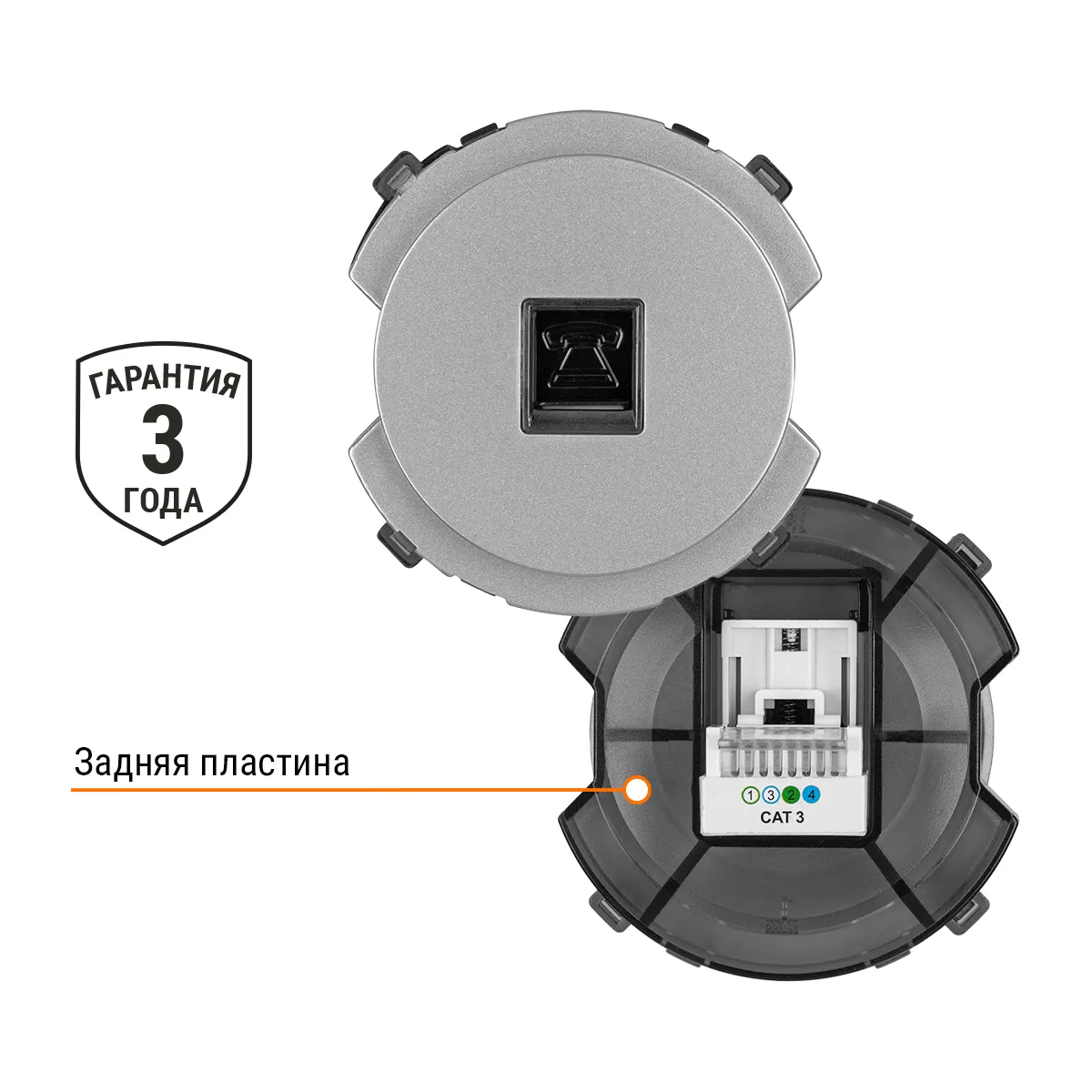 ГАРАНТИЯ
3
ГОДА

Задняя пластина

1 3 2 4
CAT 3