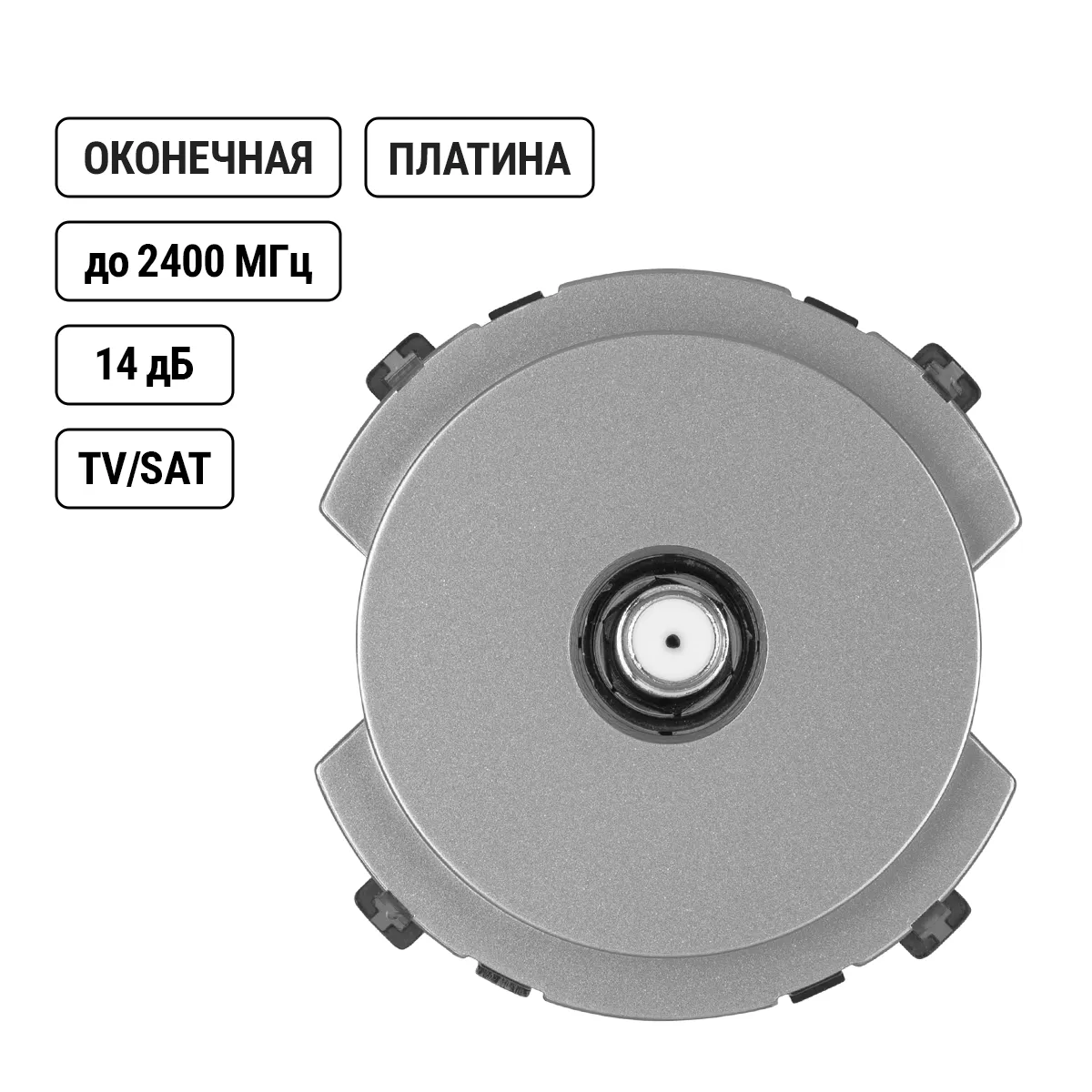 ОКОНЕЧНАЯ

ПЛАТИНА

до 2400 МГц

14 дБ

TV/SAT